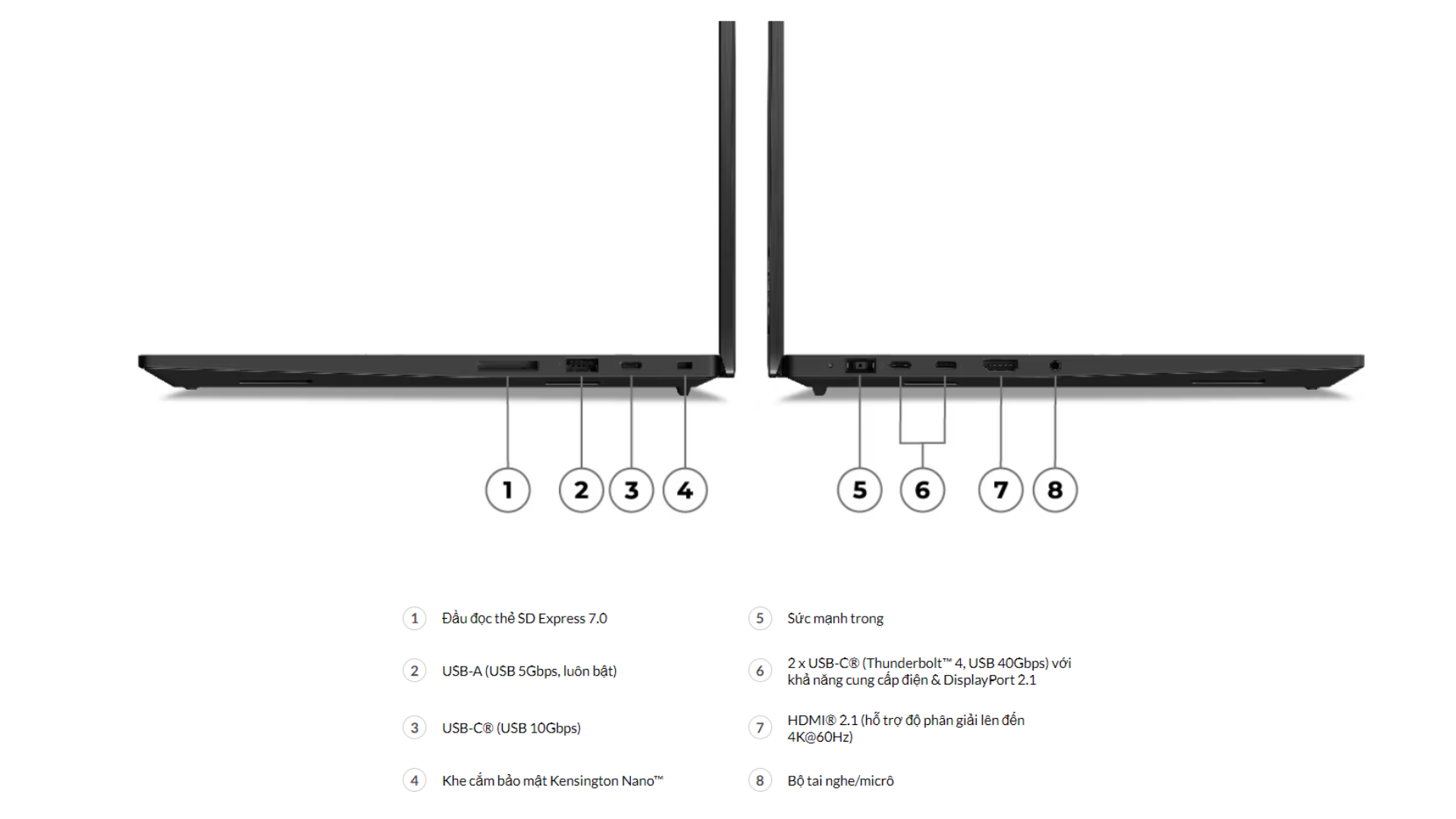 1 2 3 4 5 6 7 8

1 Đầu đọc thẻ SD Express 7.0

2 USB-A (USB 5Gbps, luôn bật)

3 USB-C® (USB 10Gbps)

4 Khe cắm bảo mật Kensington Nano™

5 Sức mạnh trong

6 2 x USB-C® (Thunderbolt™ 4, USB 40Gbps) với khả năng cung cấp điện & DisplayPort 2.1

7 HDMI® 2.1 (hỗ trợ độ phân giải lên đến 4K@60Hz)

8 Bộ tai nghe/micrô