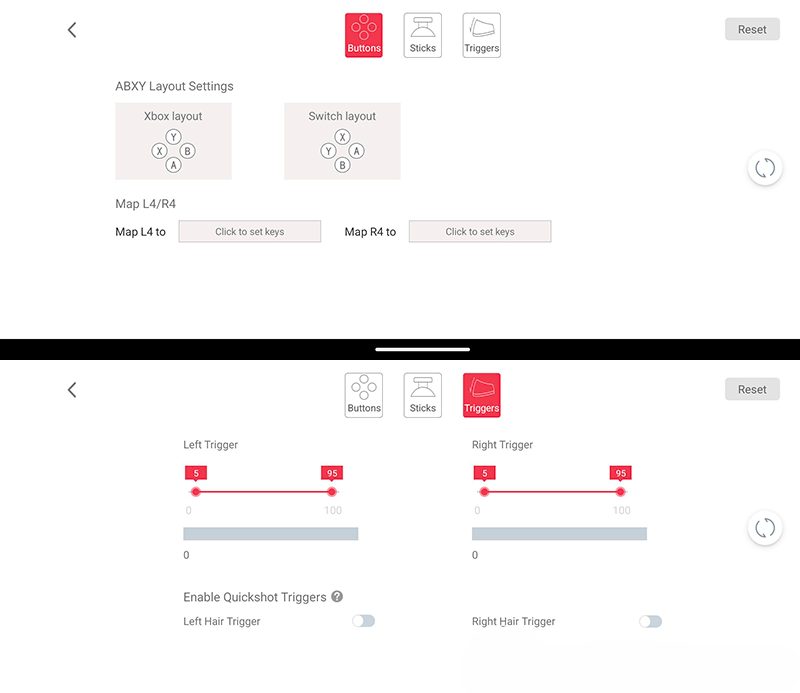 Buttons Sticks Triggers

Reset

ABXY Layout Settings

Xbox layout
Y
X B
A

Switch layout
X
Y A
B

Map L4/R4

Map L4 to Click to set keys Map R4 to Click to set keys

Buttons Sticks Triggers

Reset

Left Trigger
5 95
0 100
0

Right Trigger
5 95
0 100
0

Enable Quickshot Triggers

Left Hair Trigger

Right Hair Trigger