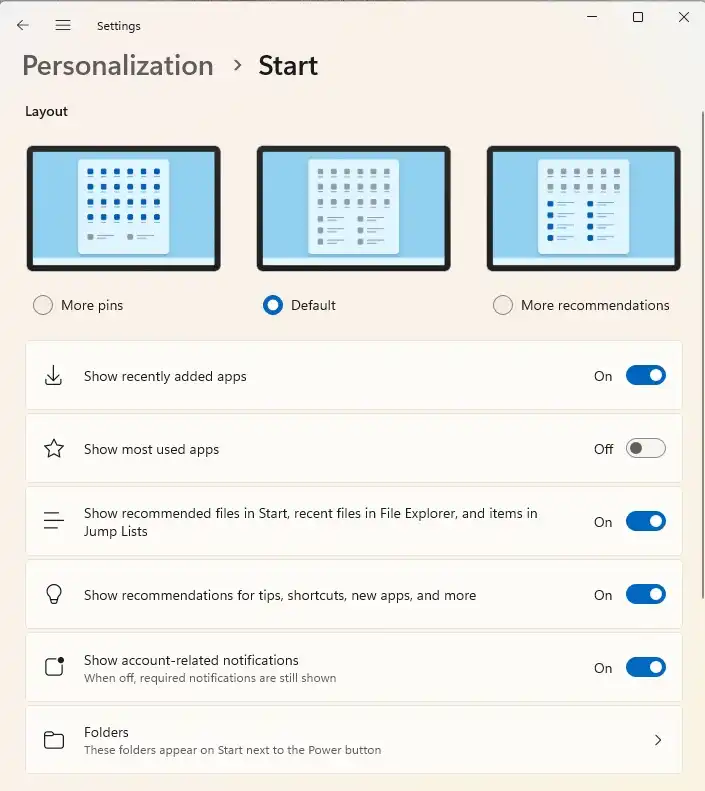 Settings

Personalization > Start

Layout

More pins

Default

More recommendations

Show recently added apps
On

Show most used apps
Off

Show recommended files in Start, recent files in File Explorer, and items in Jump Lists
On

Show recommendations for tips, shortcuts, new apps, and more
On

Show account-related notifications
When off, required notifications are still shown
On

Folders
These folders appear on Start next to the Power button