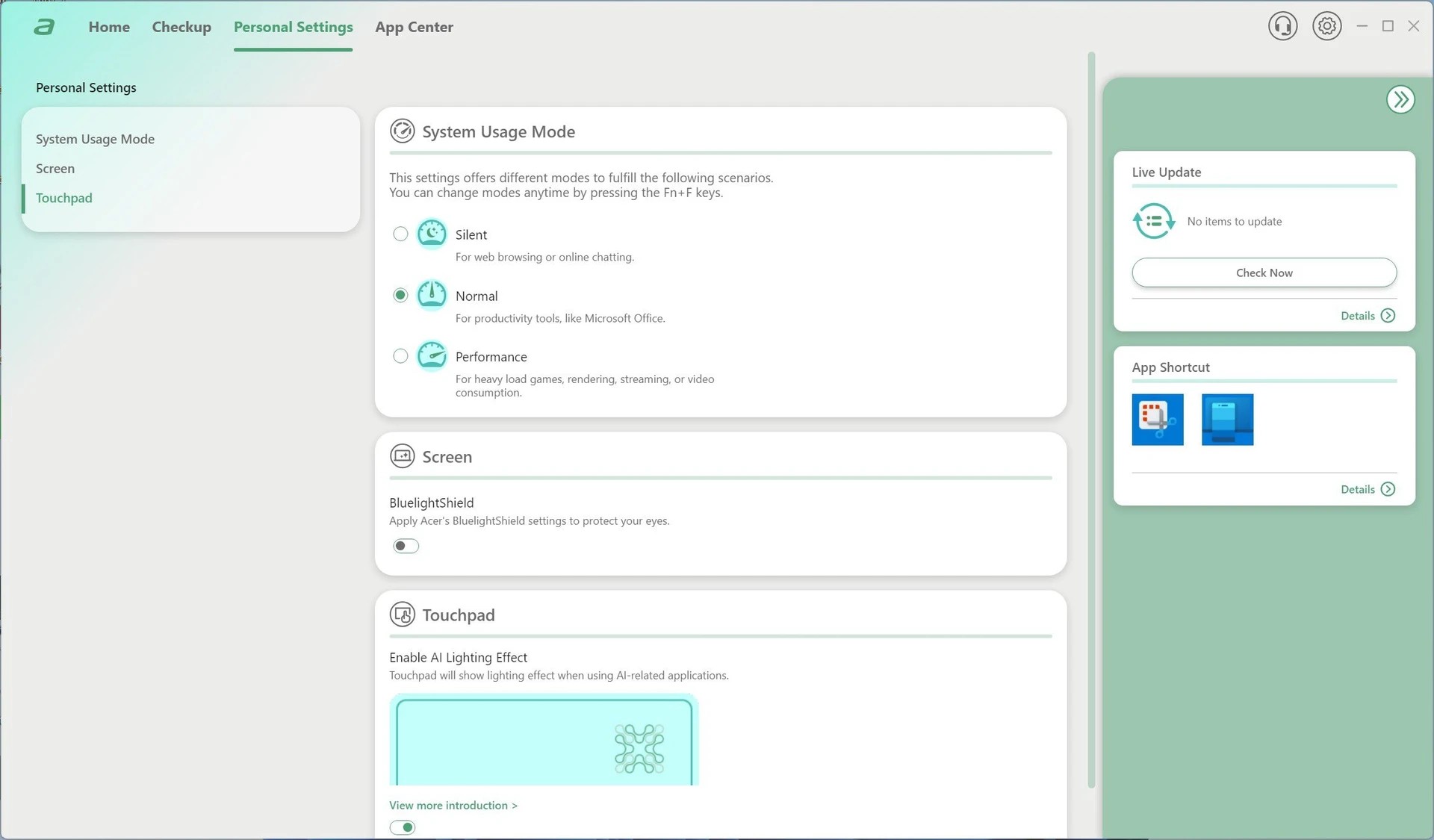 Home Checkup Personal Settings App Center

Personal Settings

System Usage Mode
Screen
Touchpad

System Usage Mode

This settings offers different modes to fulfill the following scenarios.
You can change modes anytime by pressing the Fn+F keys.

Silent
For web browsing or online chatting.

Normal
For productivity tools, like Microsoft Office.

Performance
For heavy load games, rendering, streaming, or video consumption.

Screen

BluelightShield
Apply Acer's BluelightShield settings to protect your eyes.

Touchpad

Enable AI Lighting Effect
Touchpad will show lighting effect when using AI-related applications.

View more introduction >

Live Update

No items to update

Check Now

Details

App Shortcut

Details