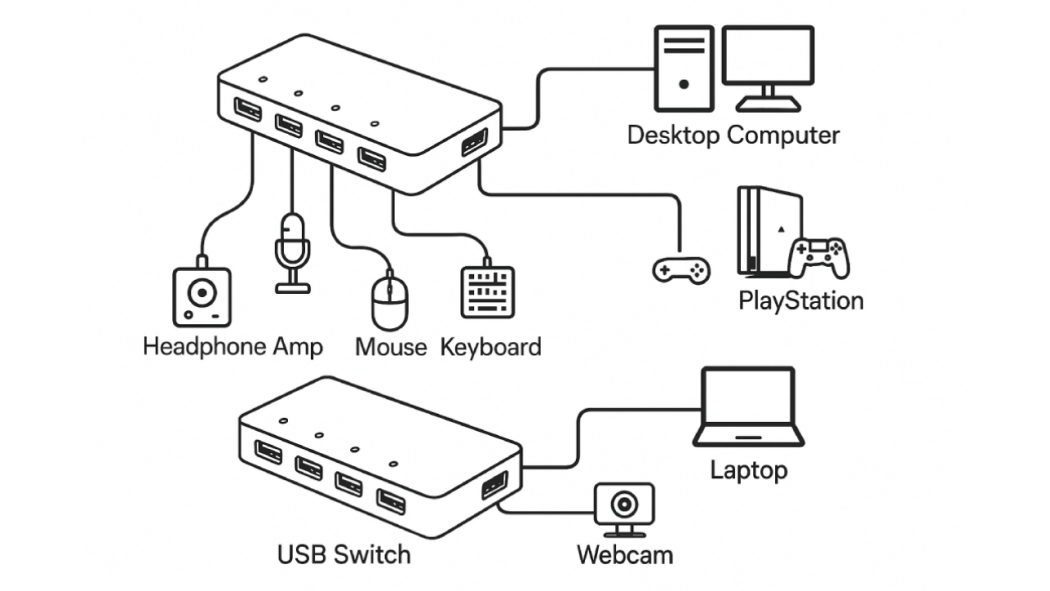 Desktop Computer

PlayStation

Headphone Amp

Mouse

Keyboard

Laptop

USB Switch

Webcam