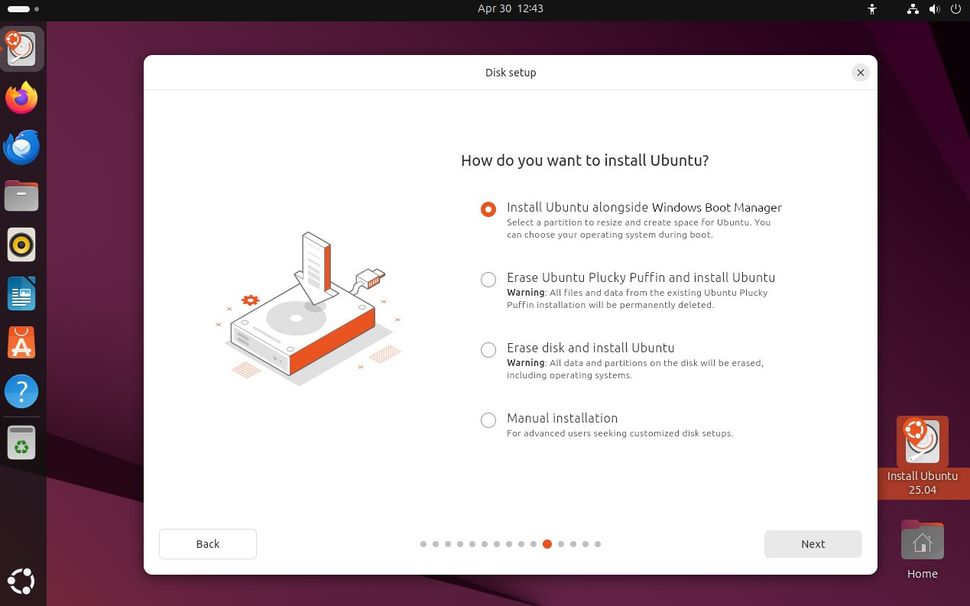 Apr 30 12:43

Disk setup

How do you want to install Ubuntu?

Install Ubuntu alongside Windows Boot Manager
Select a partition to resize and create space for Ubuntu. You can choose your operating system during boot.

Erase Ubuntu Plucky Puffin and install Ubuntu
Warning: All files and data from the existing Ubuntu Plucky Puffin installation will be permanently deleted.

Erase disk and install Ubuntu
Warning: All data and partitions on the disk will be erased, including operating systems.

Manual installation
For advanced users seeking customized disk setups.

Back

Next

Install Ubuntu 25.04

Home