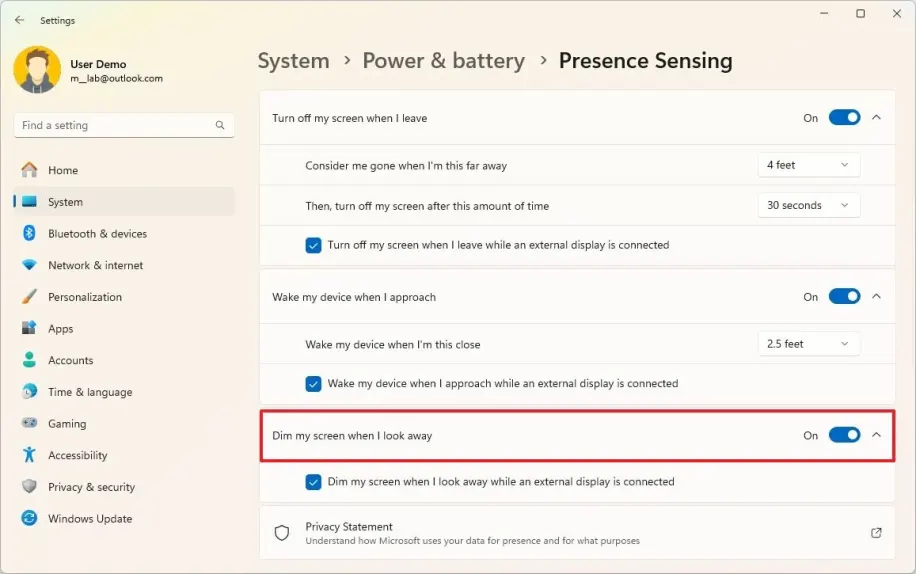 Settings

User Demo
m__lab@outlook.com

Find a setting

Home
System
Bluetooth & devices
Network & internet
Personalization
Apps
Accounts
Time & language
Gaming
Accessibility
Privacy & security
Windows Update

System > Power & battery > Presence Sensing

Turn off my screen when I leave
On

Consider me gone when I'm this far away
4 feet

Then, turn off my screen after this amount of time
30 seconds

Turn off my screen when I leave while an external display is connected

Wake my device when I approach
On

Wake my device when I'm this close
2.5 feet

Wake my device when I approach while an external display is connected

Dim my screen when I look away
On

Dim my screen when I look away while an external display is connected

Privacy Statement
Understand how Microsoft uses your data for presence and for what purposes