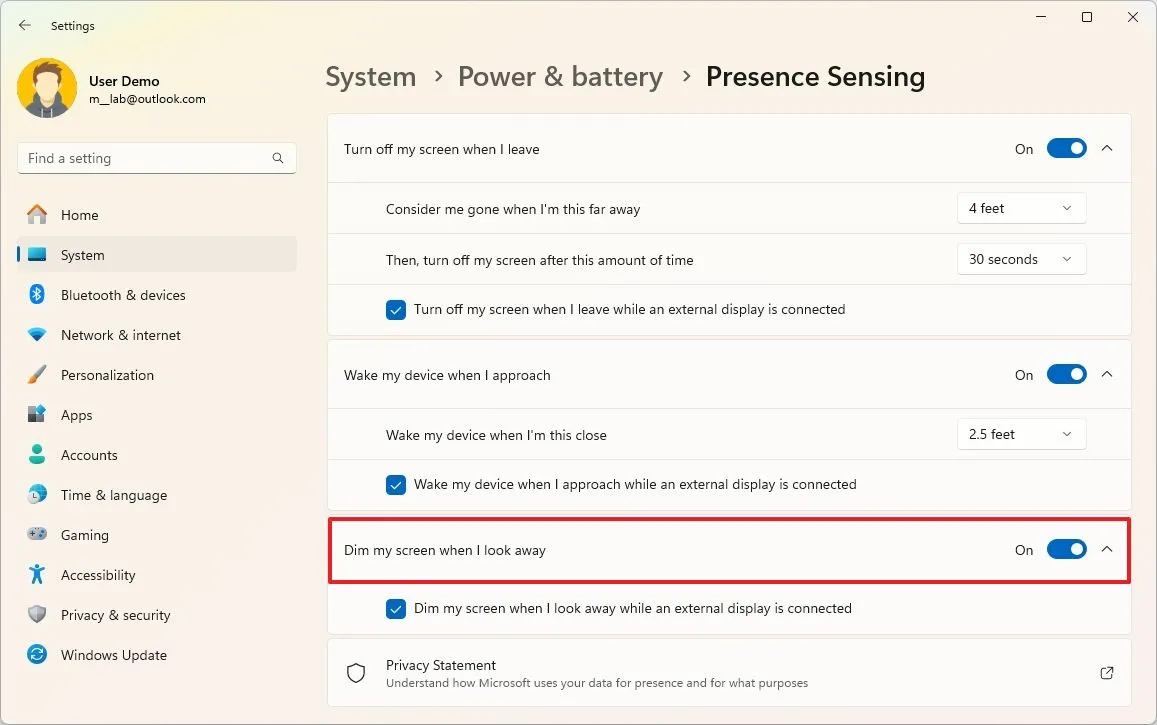 Settings

User Demo
m__lab@outlook.com

Find a setting

Home
System
Bluetooth & devices
Network & internet
Personalization
Apps
Accounts
Time & language
Gaming
Accessibility
Privacy & security
Windows Update

System > Power & battery > Presence Sensing

Turn off my screen when I leave
On

Consider me gone when I'm this far away
4 feet

Then, turn off my screen after this amount of time
30 seconds

Turn off my screen when I leave while an external display is connected

Wake my device when I approach
On

Wake my device when I'm this close
2.5 feet

Wake my device when I approach while an external display is connected

Dim my screen when I look away
On

Dim my screen when I look away while an external display is connected

Privacy Statement
Understand how Microsoft uses your data for presence and for what purposes